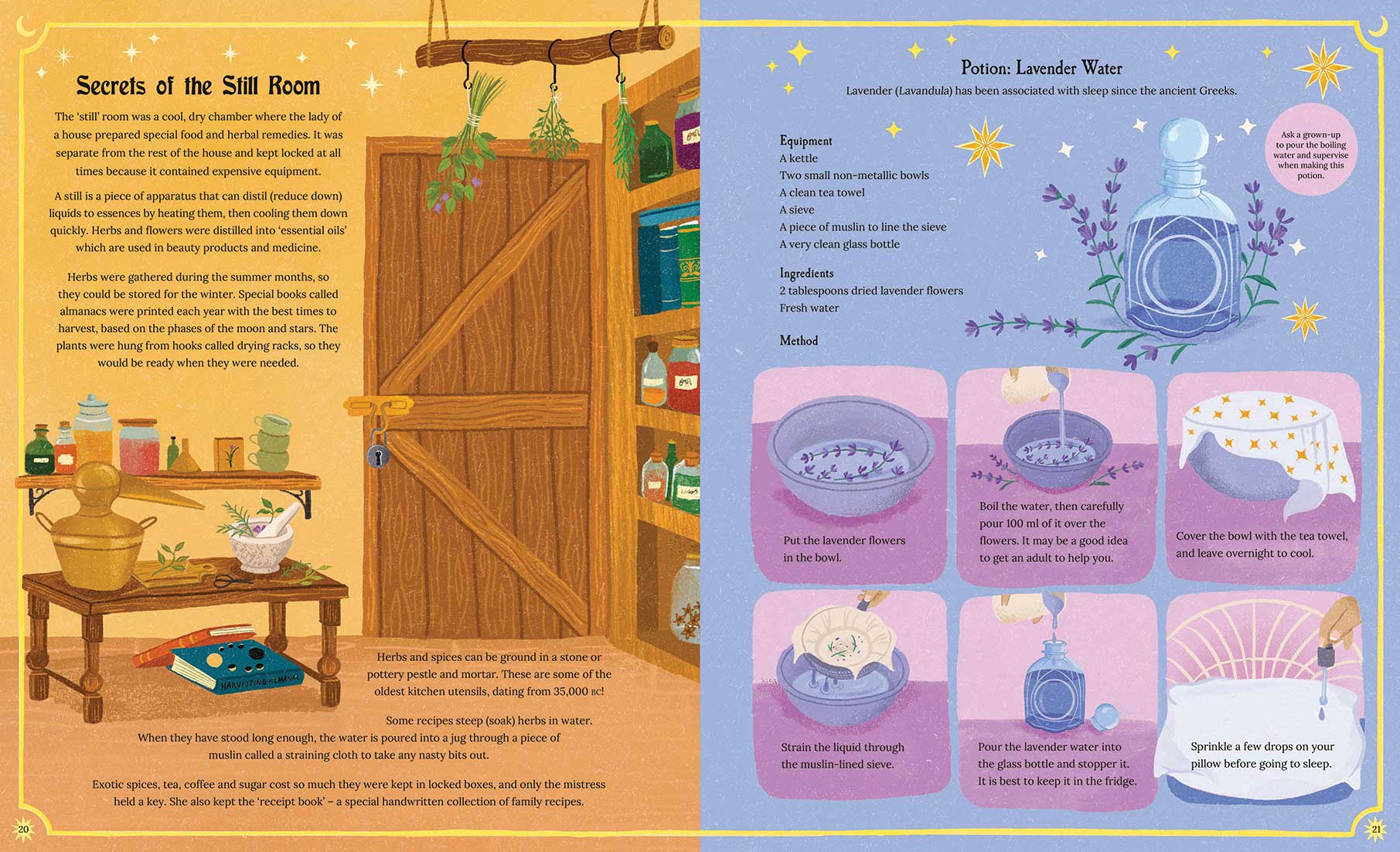 Secrets of the Still Room

The 'still' room was a cool, dry chamber where the lady of a house prepared special food and herbal remedies. It was separate from the rest of the house and kept locked at all times because it contained expensive equipment.

A still is a piece of apparatus that can distil (reduce down) liquids to essences by heating them, then cooling them down quickly. Herbs and flowers were distilled into 'essential oils' which are used in beauty products and medicine.

Herbs were gathered during the summer months, so they could be stored for the winter. Special books called almanacs were printed each year with the best times to harvest, based on the phases of the moon and stars. The plants were hung from hooks called drying racks, so they would be ready when they were needed.

HARVESTING ALMANAC

Herbs and spices can be ground in a stone or pottery pestle and mortar. These are some of the oldest kitchen utensils, dating from 35,000 BC!

Some recipes steep (soak) herbs in water. When they have stood long enough, the water is poured into a jug through a piece of muslin called a straining cloth to take any nasty bits out.

Exotic spices, tea, coffee and sugar cost so much they were kept in locked boxes, and only the mistress held a key. She also kept the 'receipt book' – a special handwritten collection of family recipes.

20

Potion: Lavender Water

Lavender (Lavandula) has been associated with sleep since the ancient Greeks.

Ask a grown-up to pour the boiling water and supervise when making this potion.

Equipment
A kettle
Two small non-metallic bowls
A clean tea towel
A sieve
A piece of muslin to line the sieve
A very clean glass bottle

Ingredients
2 tablespoons dried lavender flowers
Fresh water

Method

Put the lavender flowers in the bowl.

Boil the water, then carefully pour 100 ml of it over the flowers. It may be a good idea to get an adult to help you.

Cover the bowl with the tea towel, and leave overnight to cool.

Strain the liquid through the muslin-lined sieve.

Pour the lavender water into the glass bottle and stopper it. It is best to keep it in the fridge.

Sprinkle a few drops on your pillow before going to sleep.

21